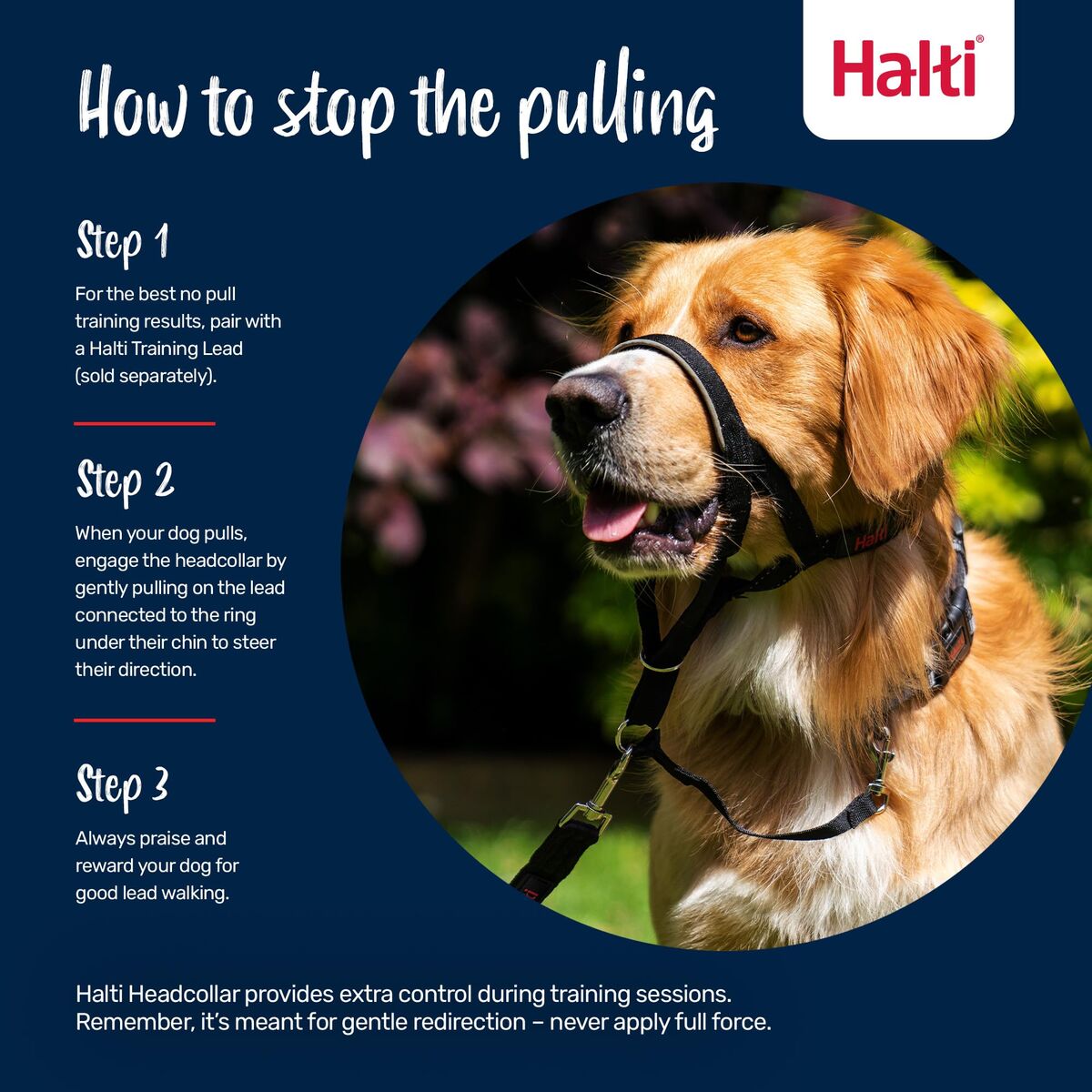 How to stop the pulling

Halti®

Step 1

For the best no pull training results, pair with a Halti Training Lead (sold separately).

Step 2

When your dog pulls, engage the headcollar by gently pulling on the lead connected to the ring under their chin to steer their direction.

Step 3

Always praise and reward your dog for good lead walking.

Halti

Halti Headcollar provides extra control during training sessions. Remember, it's meant for gentle redirection – never apply full force.